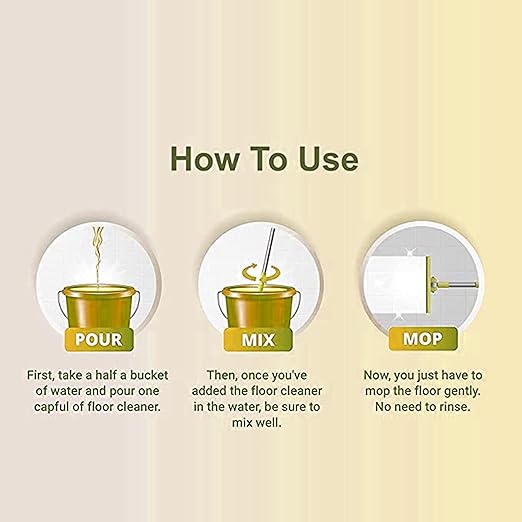 How To Use

POUR

First, take a half a bucket of water and pour one capful of floor cleaner.

MIX

Then, once you've added the floor cleaner in the water, be sure to mix well.

MOP

Now, you just have to mop the floor gently. No need to rinse.